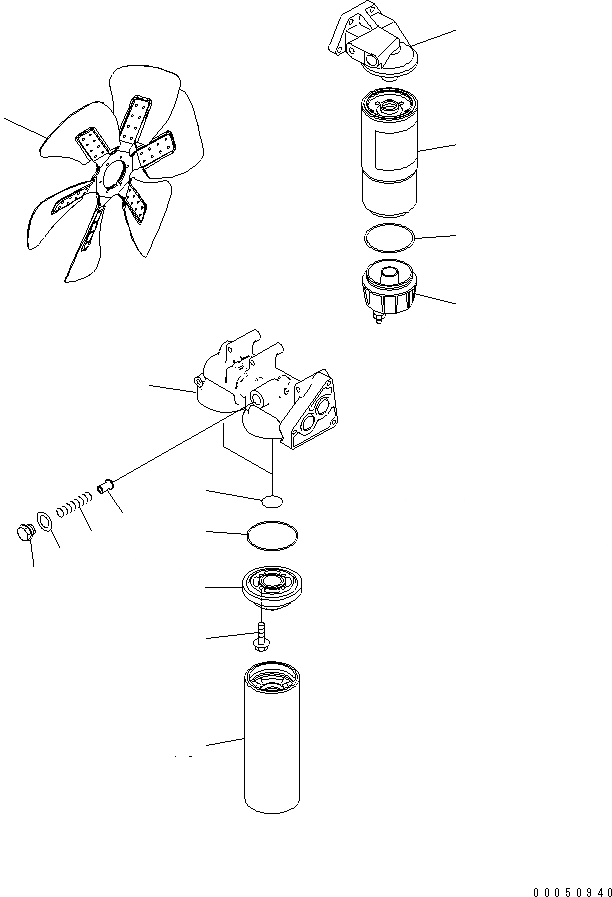 00050940