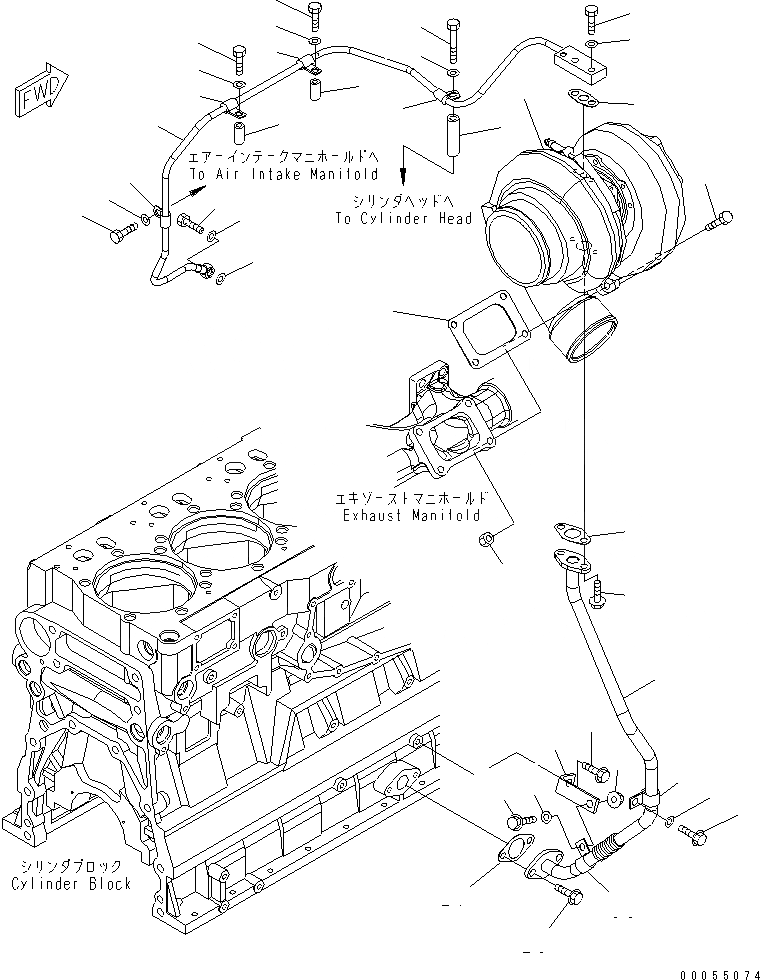 FWD

エアーインテークマニホールドへ
To Air Intake Manifold

シリンダヘッドへ
To Cylinder Head

エキゾーストマニホールド
Exhaust Manifold

シリンダブロック
Cylinder Block

00055074