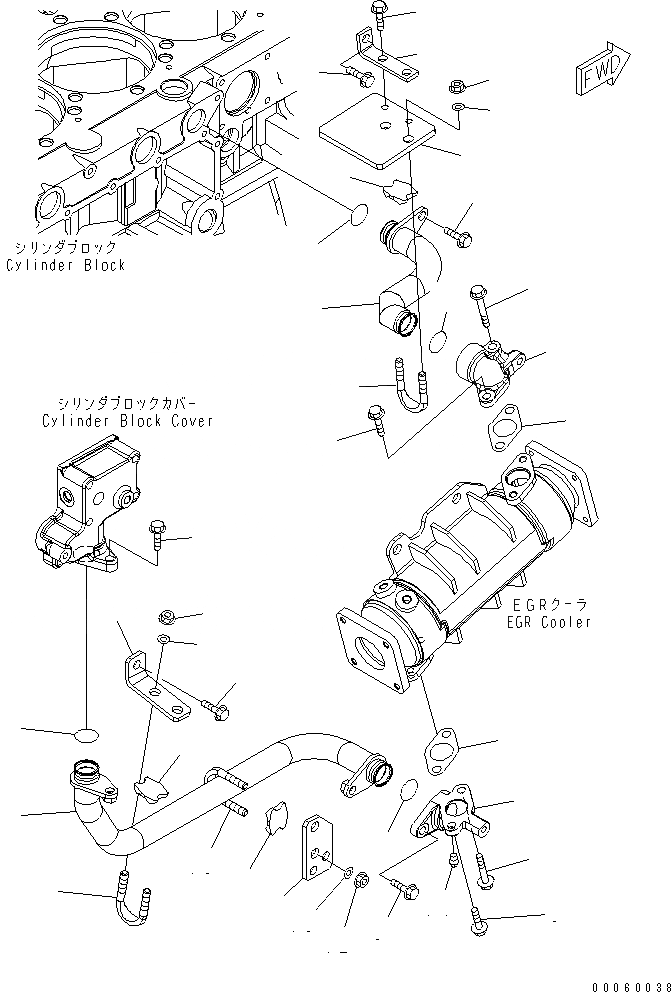 FWD

シリンダブロック
Cylinder Block

シリンダブロックカバー
Cylinder Block Cover

EGRクーラ
EGR Cooler

00060038