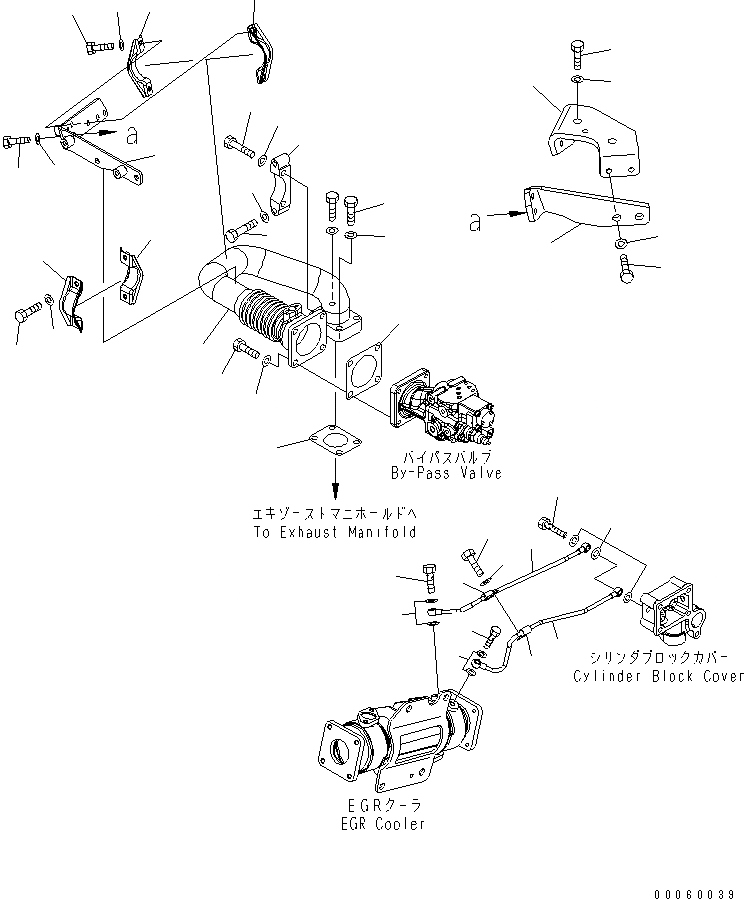 a

a

バイパスバルブ
By-Pass Valve

エキゾーストマニホールドへ
To Exhaust Manifold

シリンダブロックカバー
Cylinder Block Cover

EGRクーラ
EGR Cooler

00060039