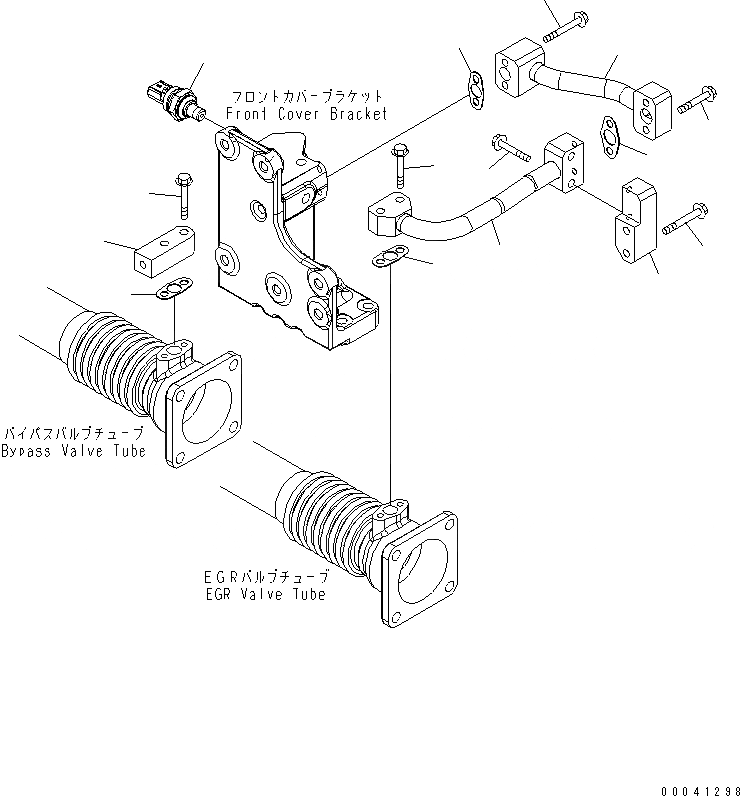 フロントカバーブラケット
Front Cover Bracket

バイパスバルブチューブ
Bypass Valve Tube

EGRバルブチューブ
EGR Valve Tube

00041298