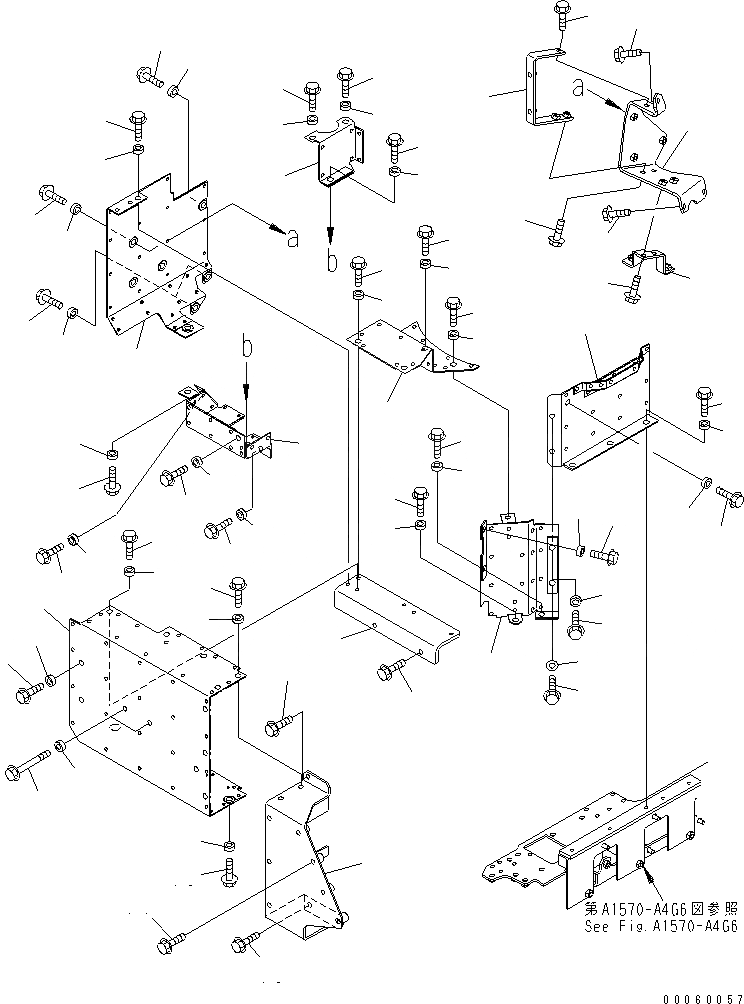 a
a
b
b
第A1570-A4G6図参照
See Fig.A1570-A4G6
00060057