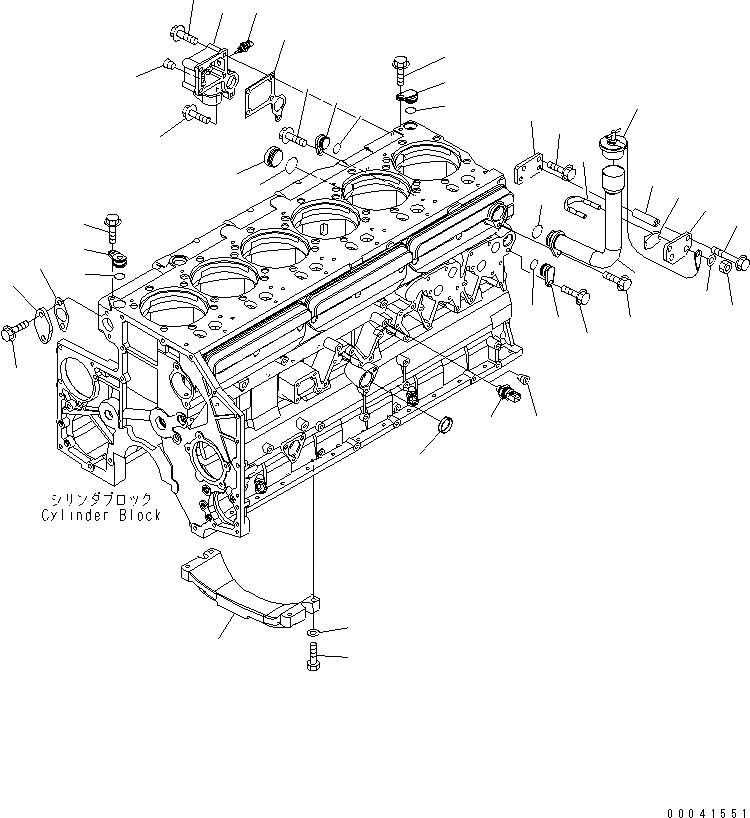 シリンダブロック
Cylinder Block

00041551