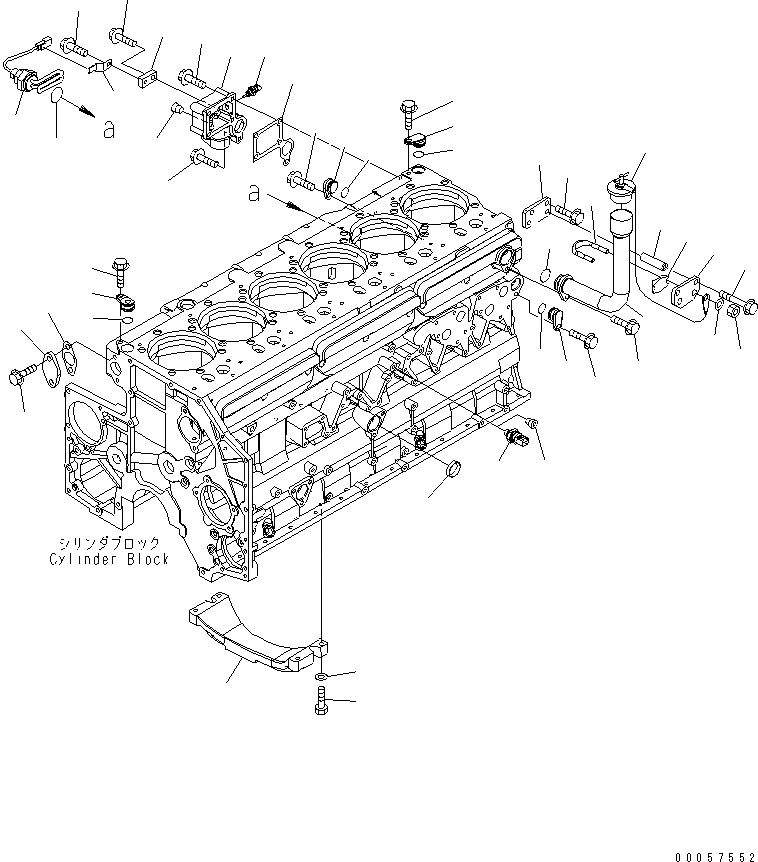 a

a

シリンダブロック
Cylinder Block

00057552