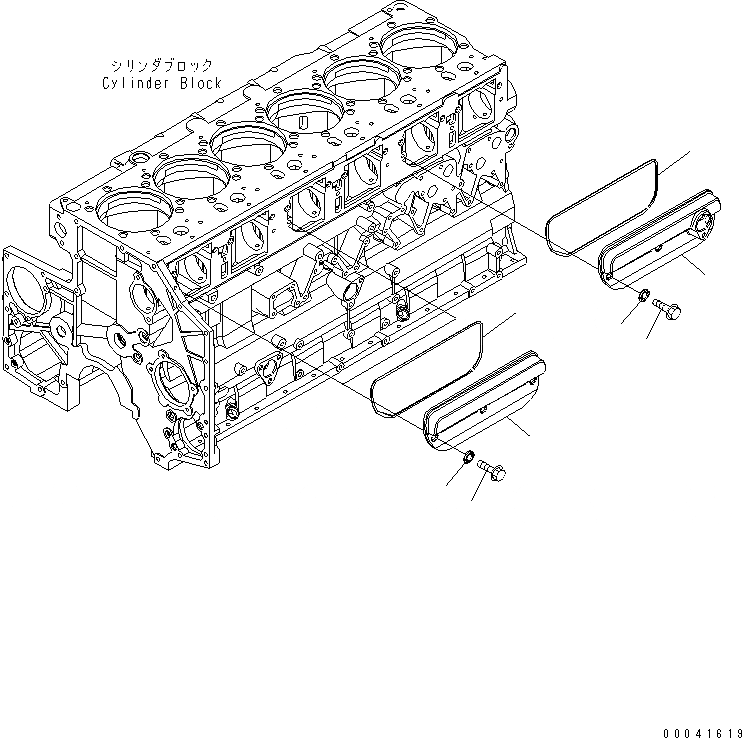 シリンダブロック
Cylinder Block

00041619