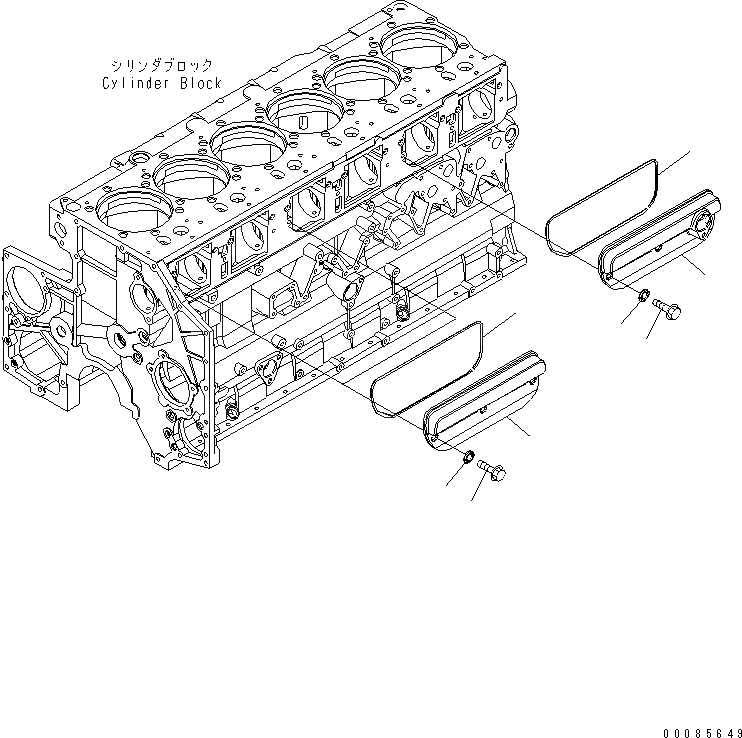 シリンダブロック
Cylinder Block

00085649