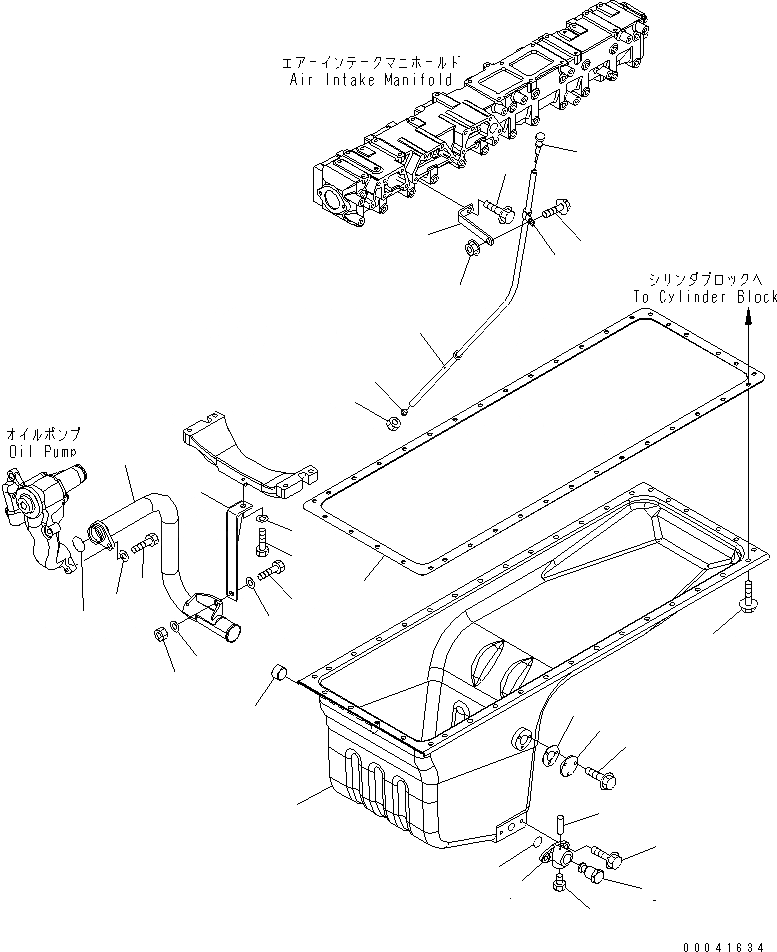 エアーインテークマニホールド
Air Intake Manifold

シリンダブロックへ
To Cylinder Block

オイルポンプ
Oil Pump

00041634