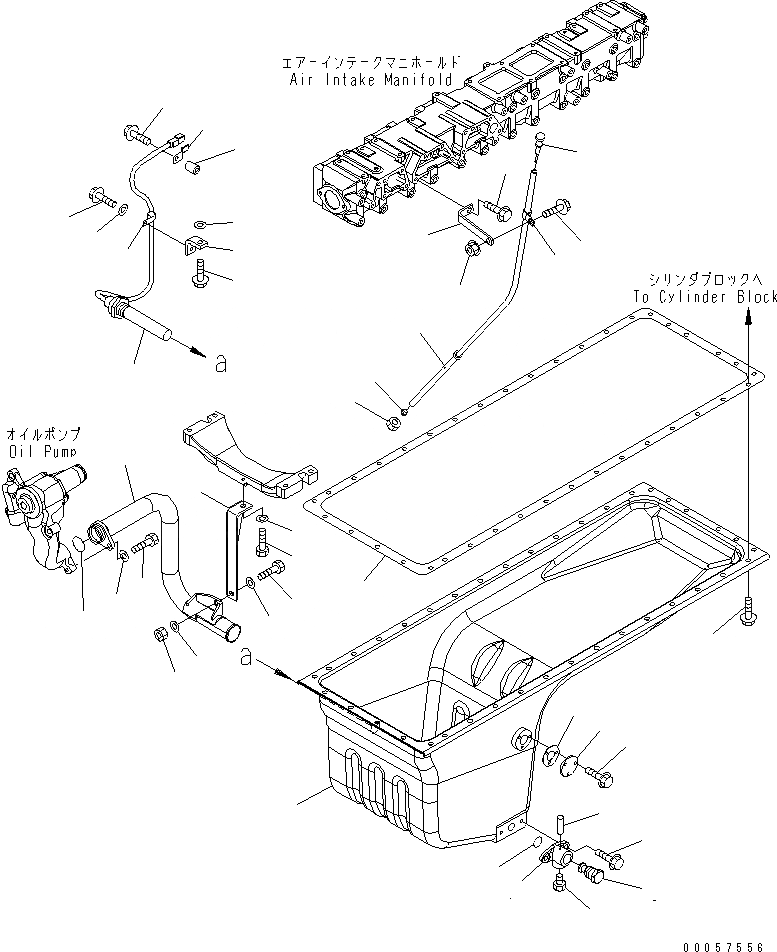 エアーインテークマニホールド
Air Intake Manifold

シリンダブロックへ
To Cylinder Block

a

オイルポンプ
Oil Pump

a

00057556