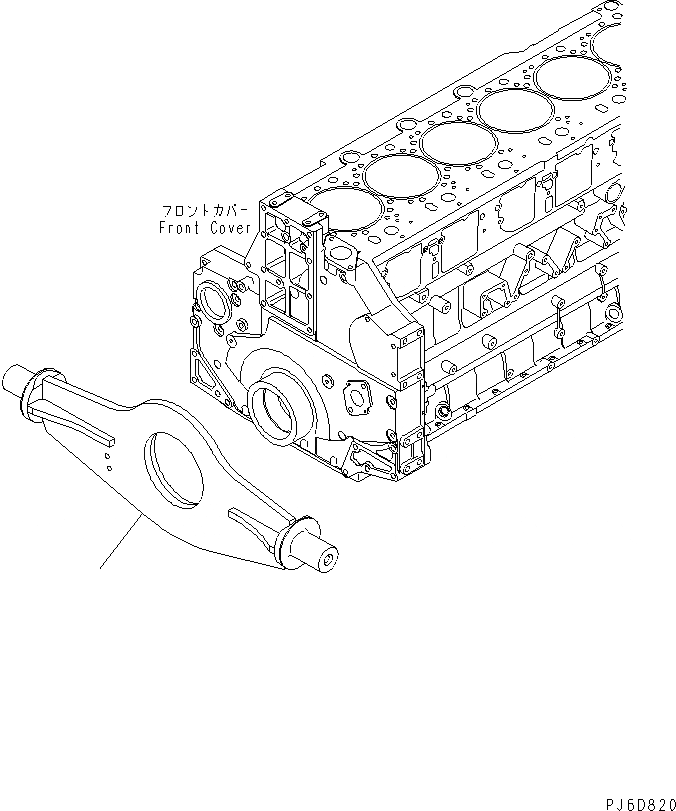 フロントカバー
Front Cover

PJ6D820