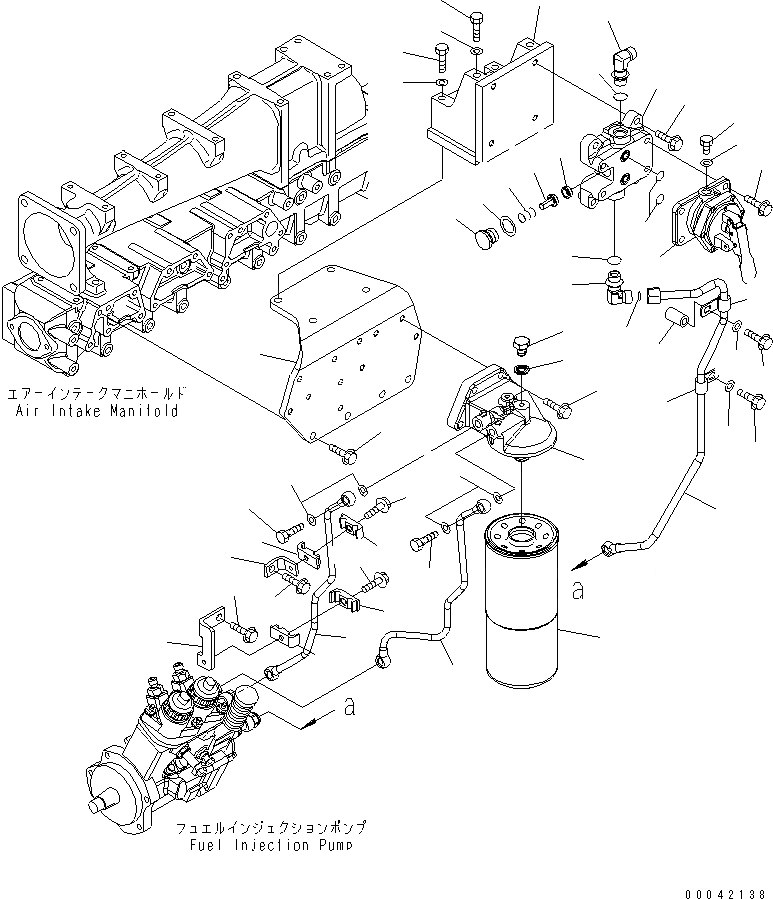 エアーインテークマニホールド
Air Intake Manifold

a

a

フュエルインジェクションポンプ
Fuel Injection Pump

00042138