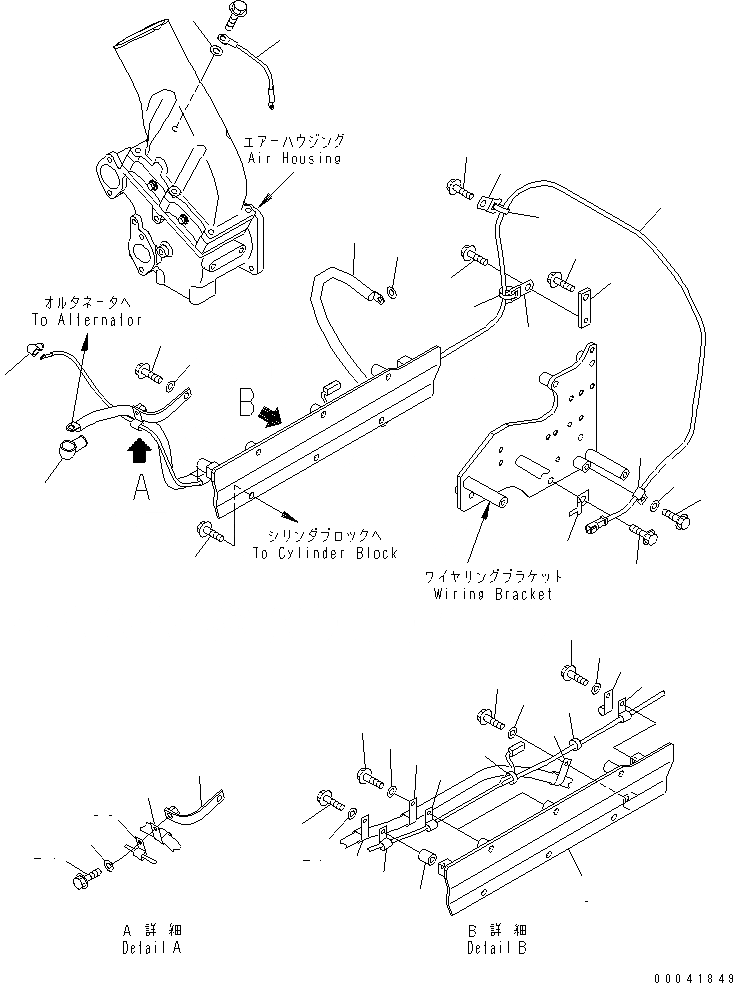 エアーハウジング
Air Housing

オルタネータへ
To Alternator

B

A

シリンダブロックへ
To Cylinder Block

ワイヤリングブラケット
Wiring Bracket

A 詳 細
Detail A

B 詳 細
Detail B

00041849