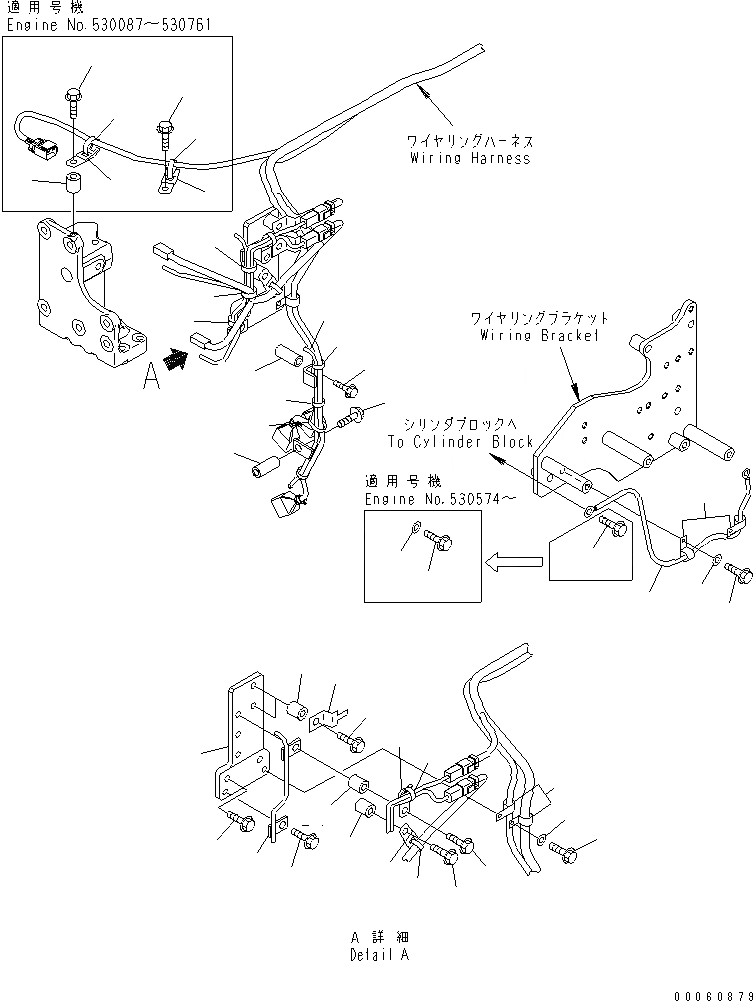 適用号機
Engine No.530087～530761

ワイヤリングハーネス
Wiring Harness

ワイヤリングブラケット
Wiring Bracket

A

シリンダブロックへ
To Cylinder Block

適用号機
Engine No.530574～

A 詳細
Detail A

00060879