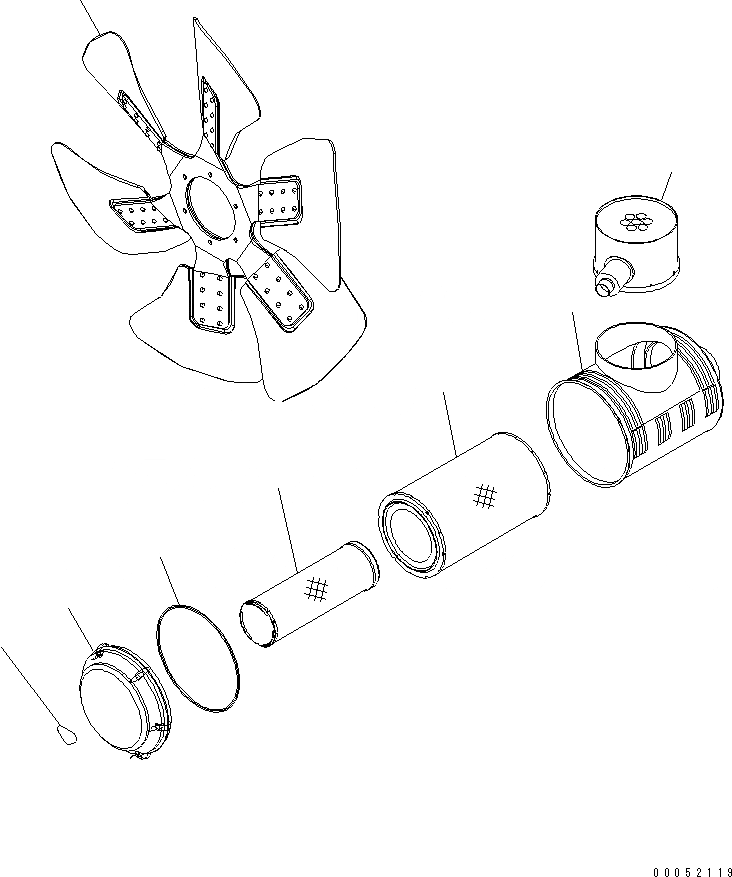 00052119