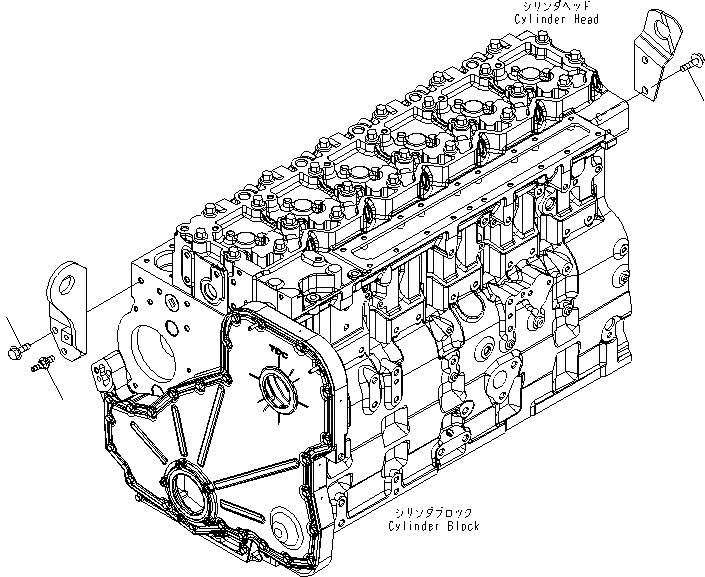 シリンダヘッド
Cylinder Head

TDC

シリンダブロック
Cylinder Block