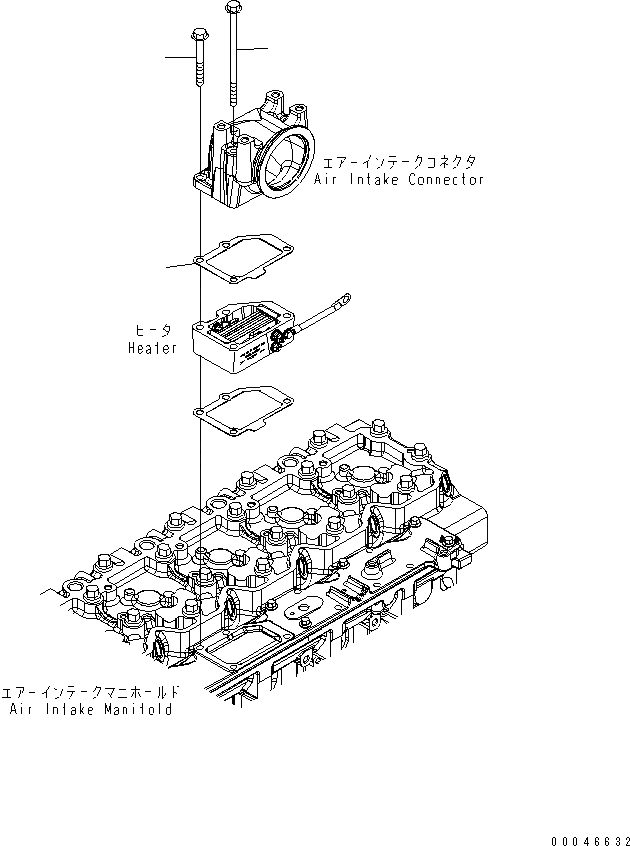 エアーインテークコネクタ
Air Intake Connector

ヒータ
Heater

エアーインテークマニホールド
Air Intake Manifold

00046632