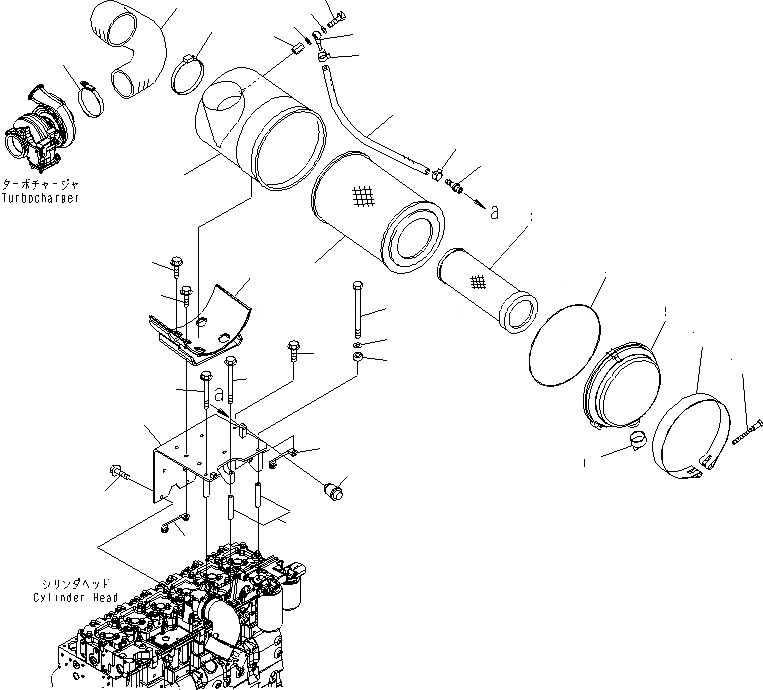 ターボチャージャ
Turbocharger

a

a

シリンダヘッド
Cylinder Head