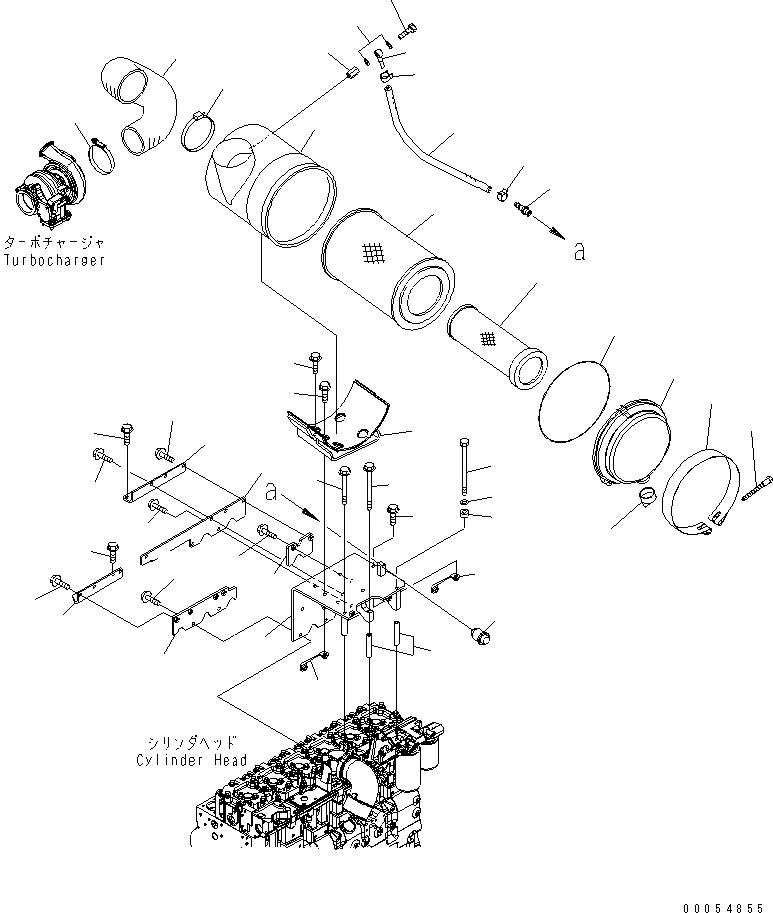 ターボチャージャ
Turbocharger

a

a

シリンダヘッド
Cylinder Head

00054855