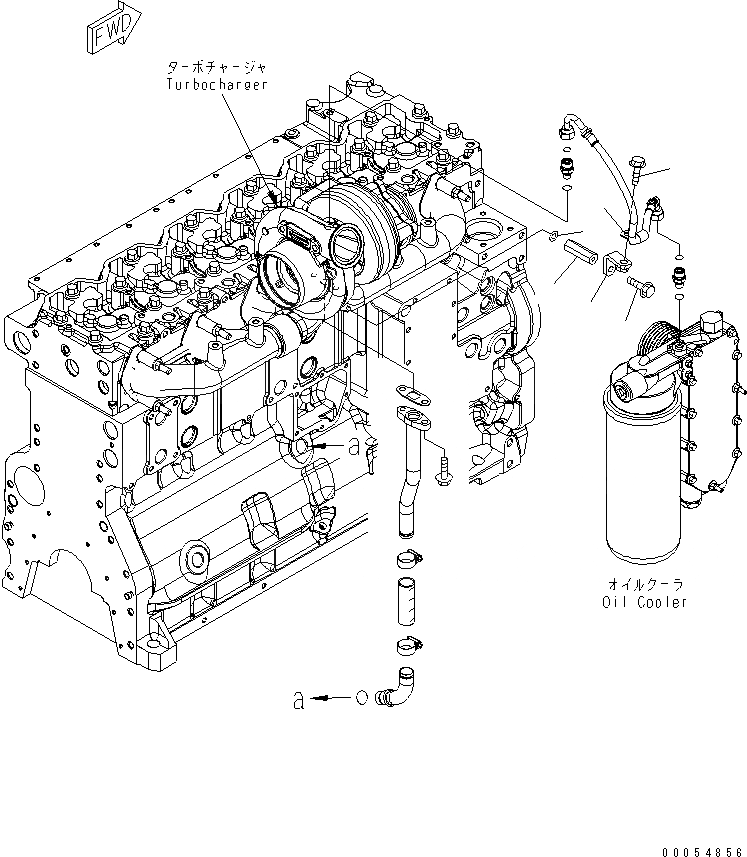 FWD

ターボチャージャ
Turbocharger

a

オイルクーラ
Oil Cooler

a

00054856