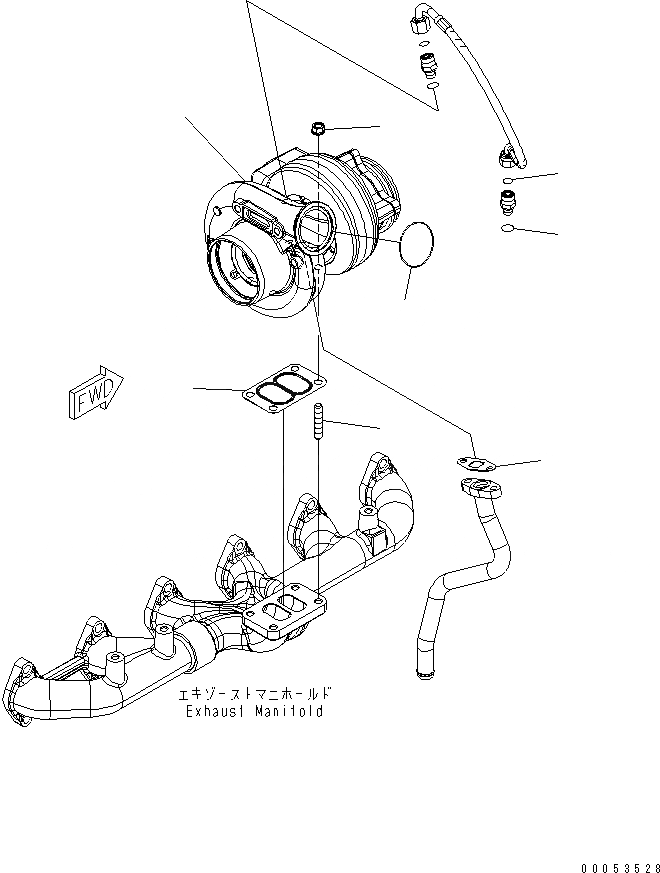 FWD

エキゾーストマニホールド
Exhaust Manifold

00053528