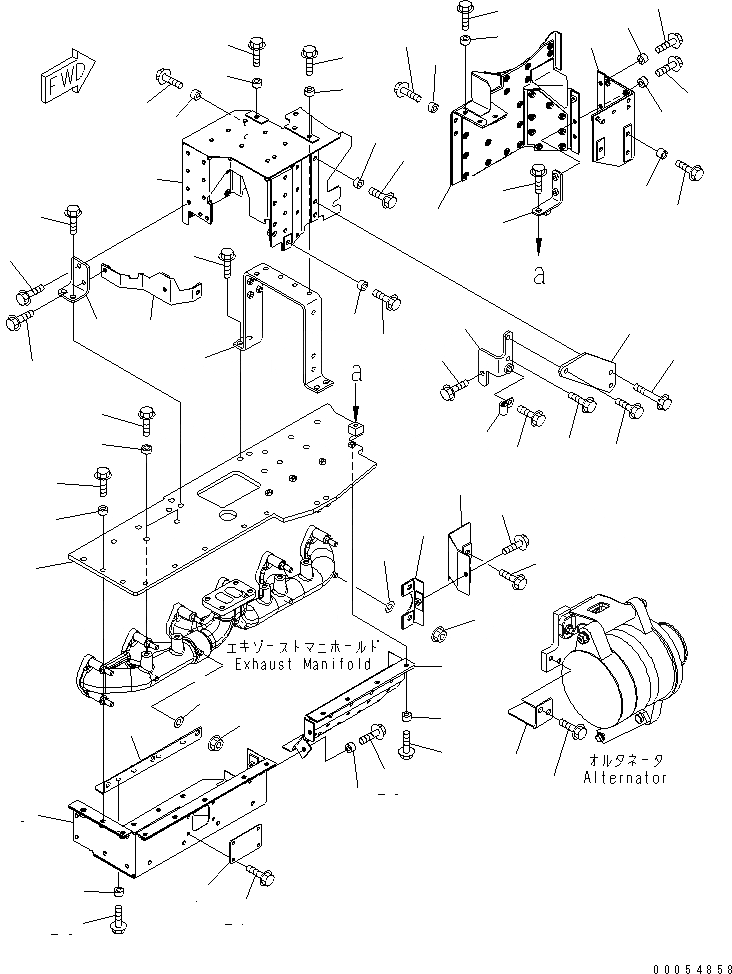 FWD

a

a

エキゾーストマニホールド
Exhaust Manifold

オルタネータ
Alternator

00054858