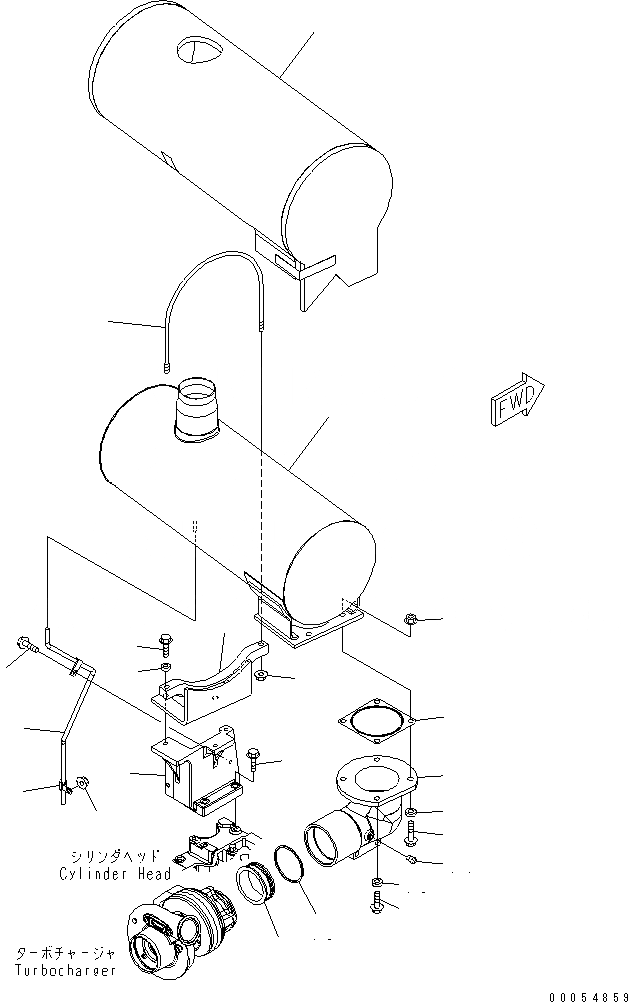 FWD

シリンダヘッド
Cylinder Head

ターボチャージャ
Turbocharger

00054853