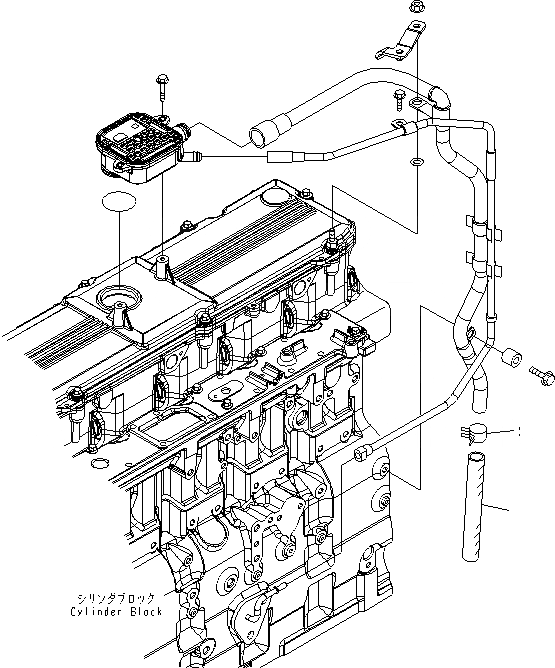 シリンダブロック
Cylinder Block