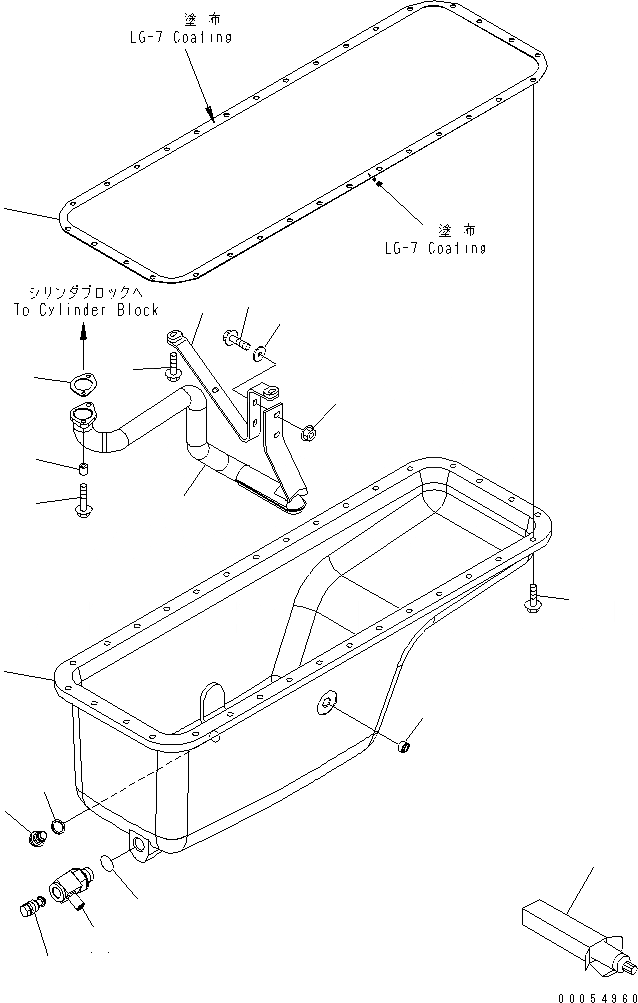 塗布
LG-7 Coating

塗布
LG-7 Coating

シリンダブロックへ
To Cylinder Block

00054960