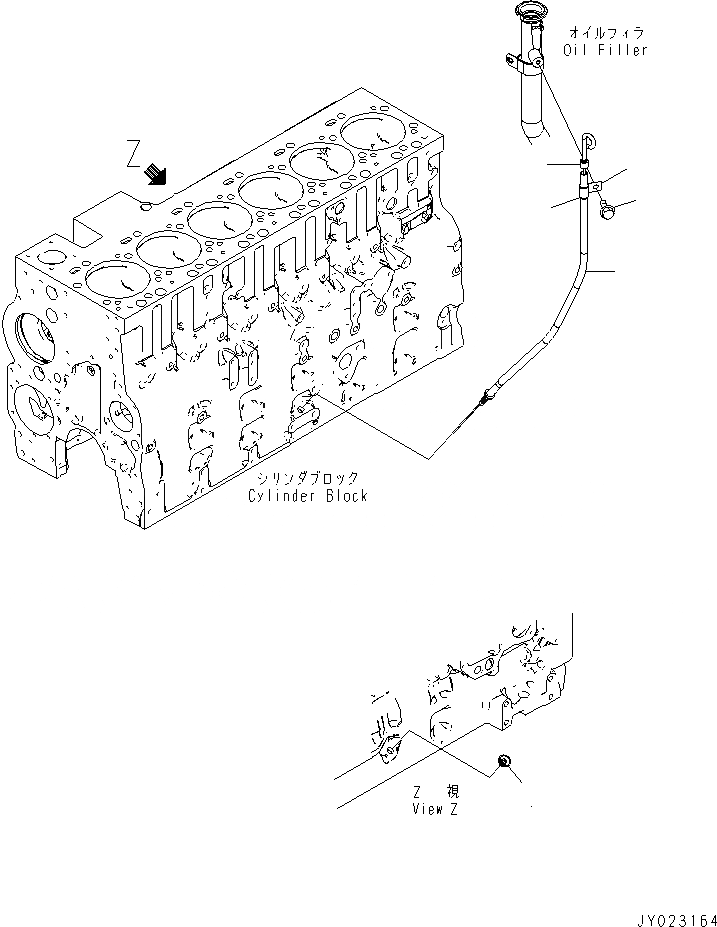 オイルフィラ
Oil Filler

Z

シリンダブロック
Cylinder Block

Z 視
View Z

JY023164