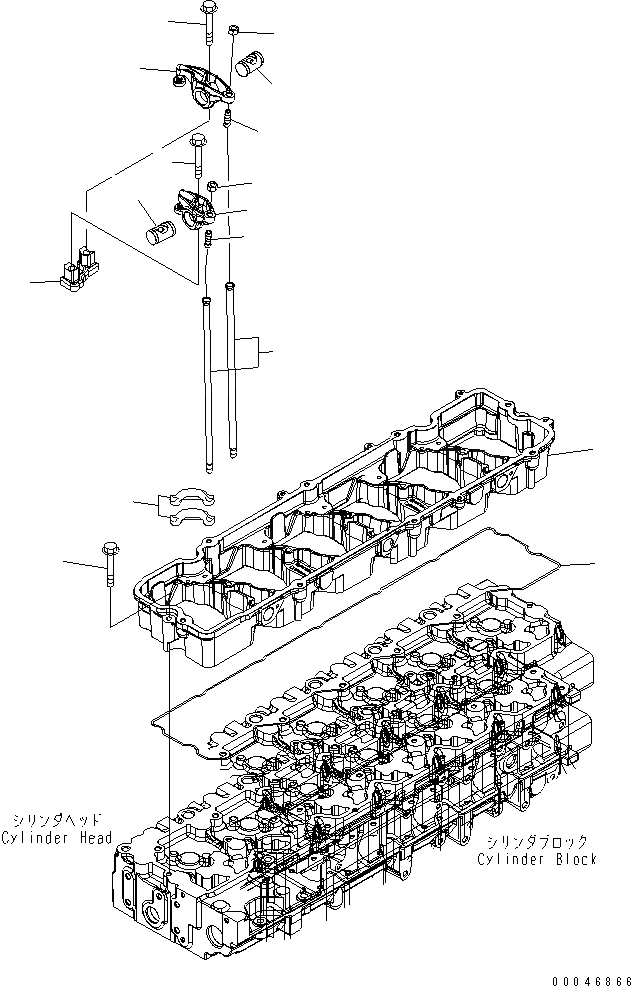 シリンダヘッド
Cylinder Head

シリンダブロック
Cylinder Block

00046866