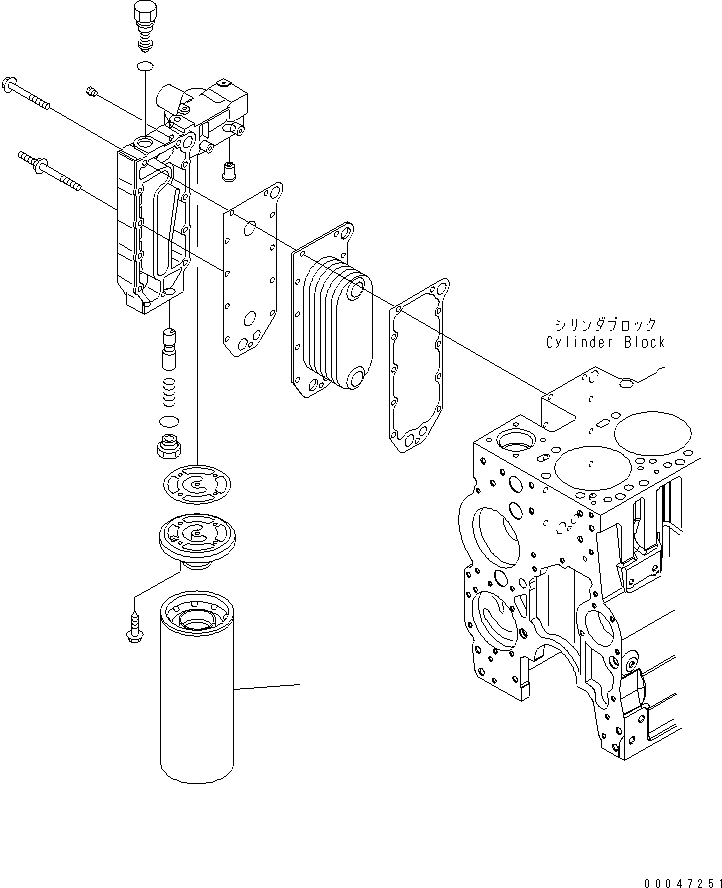 シリンダブロック
Cylinder Block

00047251