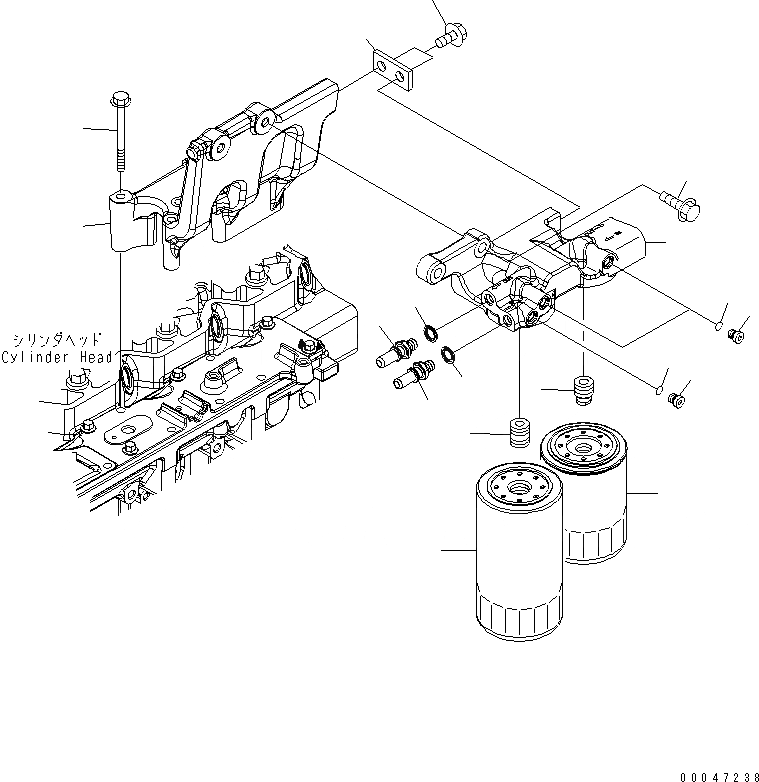 シリンダヘッド
Cylinder Head

00047238