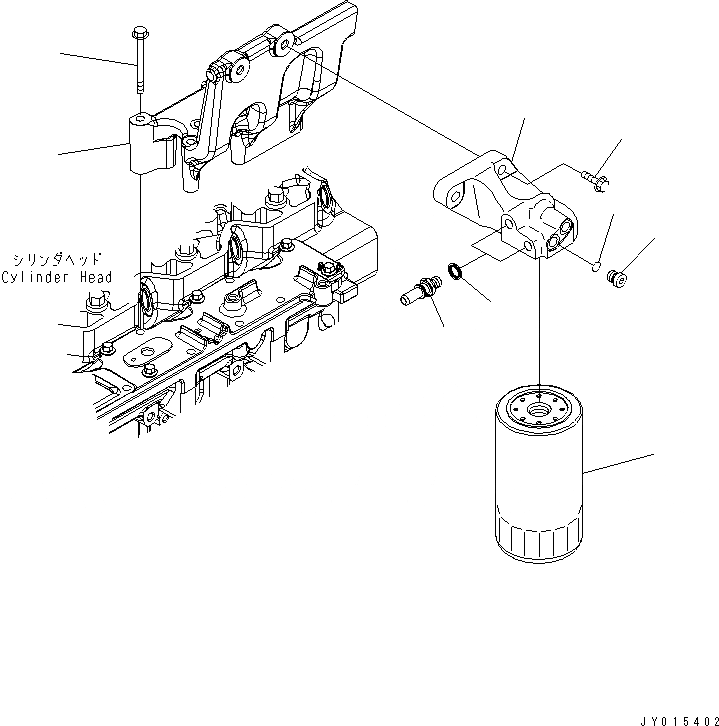 シリンダヘッド
Cylinder Head

JY015402