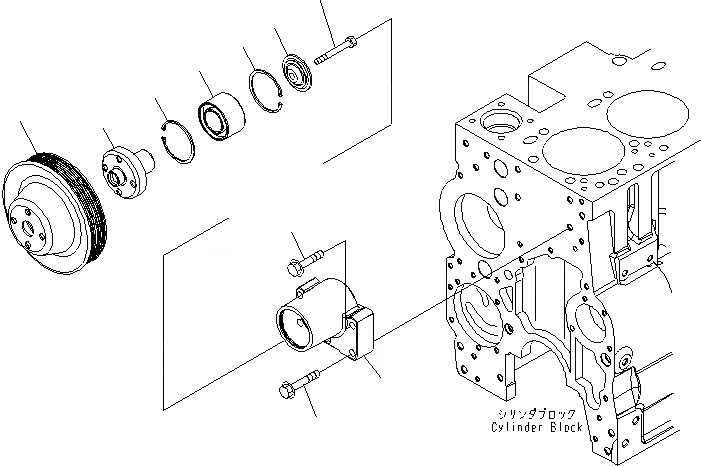 シリンダブロック
Cylinder Block