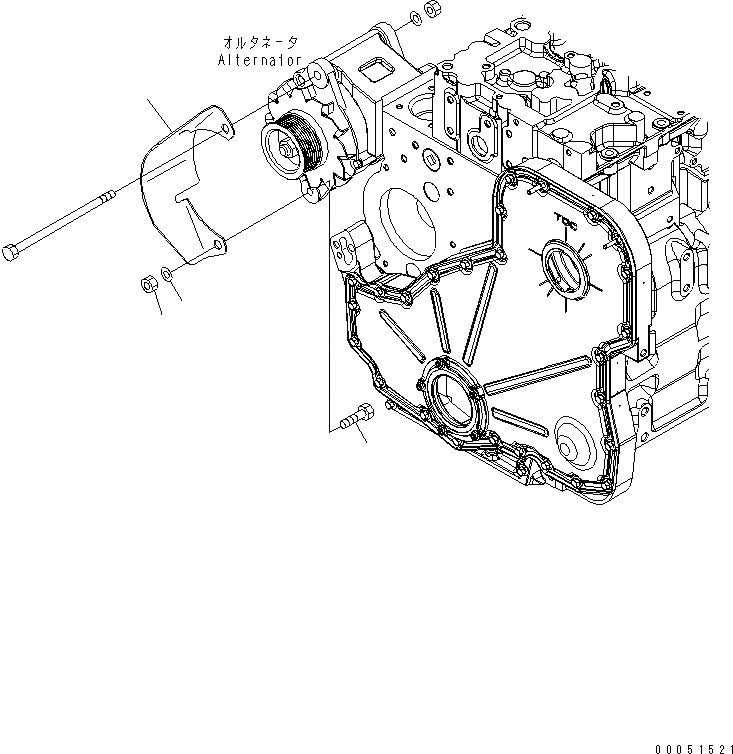 オルタネータ
Alternator

TDC

00051521