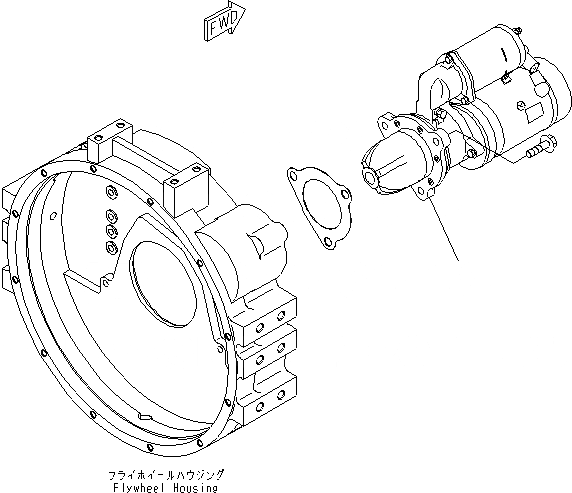 FWD

フライホイールハウジング
Flywheel Housing