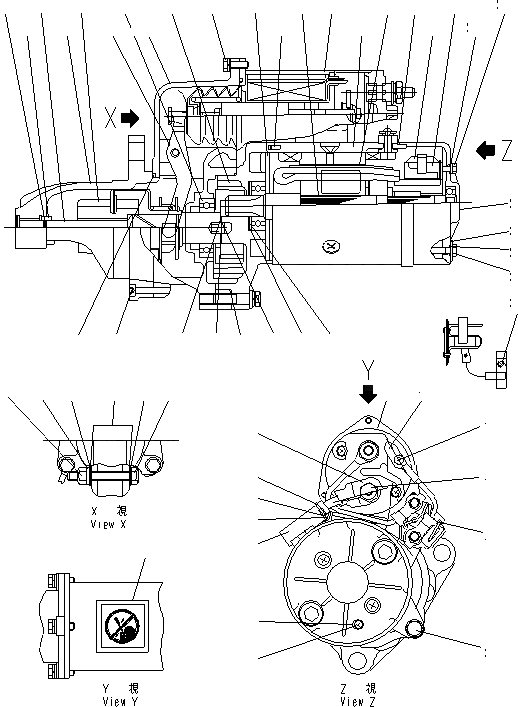 X
Z
Y
X 視
View X
Y 視
View Y
Z 視
View Z