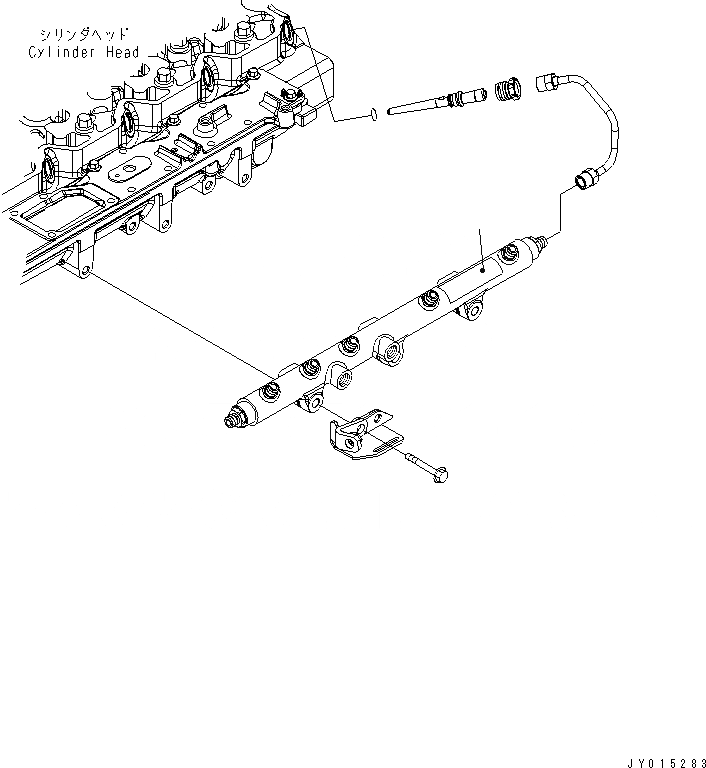 シリンダヘッド
Cylinder Head

JY015283