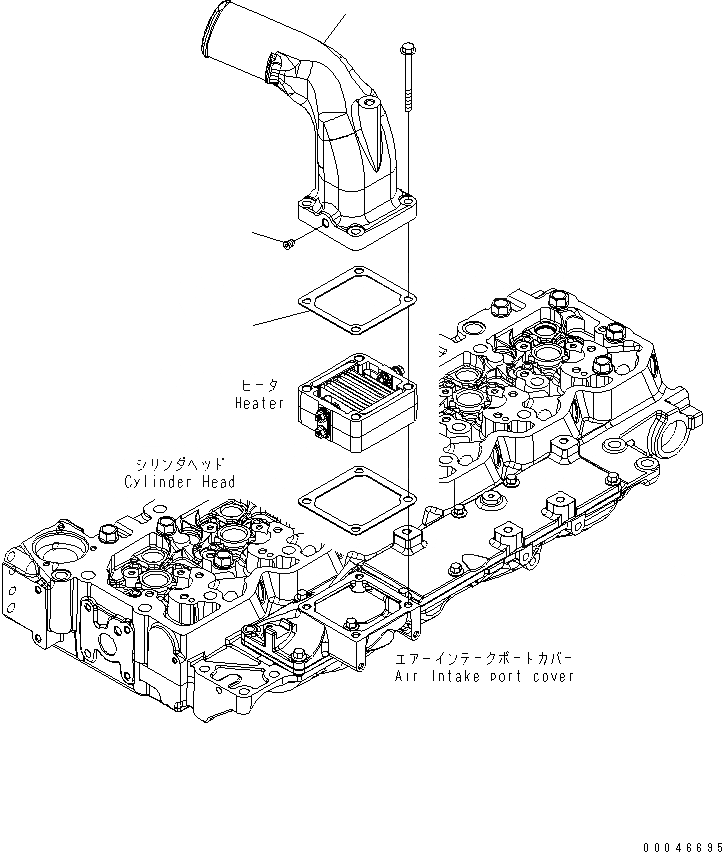 ヒータ
Heater

シリンダヘッド
Cylinder Head

エアーインテークポートカバー
Air Intake port cover

00046695