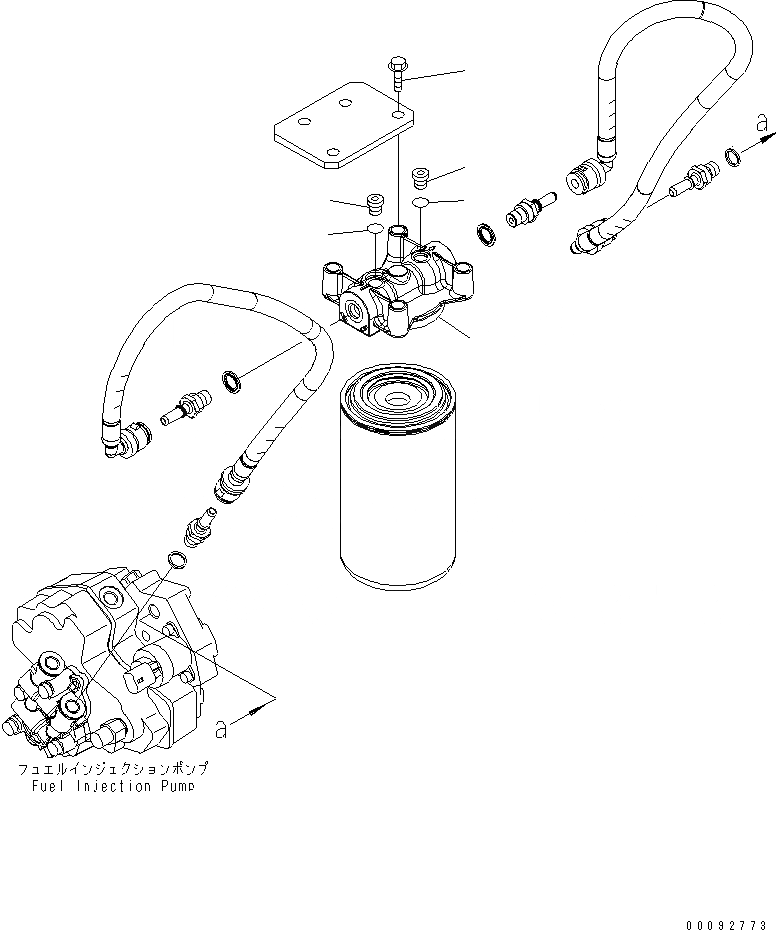 a

a

フュエルインジェクションポンプ
Fuel Injection Pump

00092773