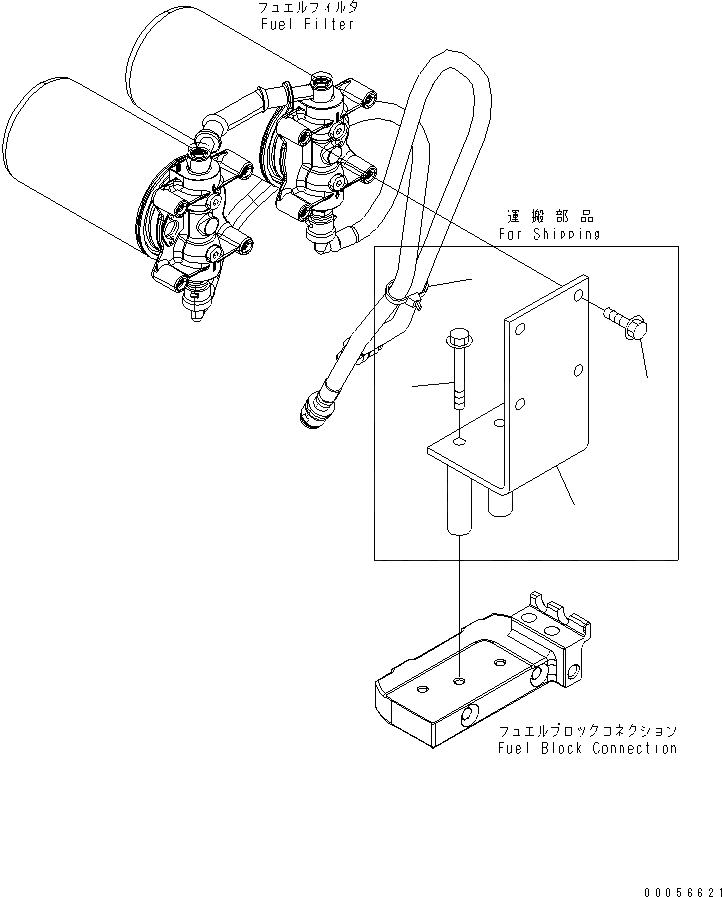 フュエルフィルタ
Fuel Filter

運搬部品
For Shipping

フュエルブロックコネクション
Fuel Block Connection

00056621