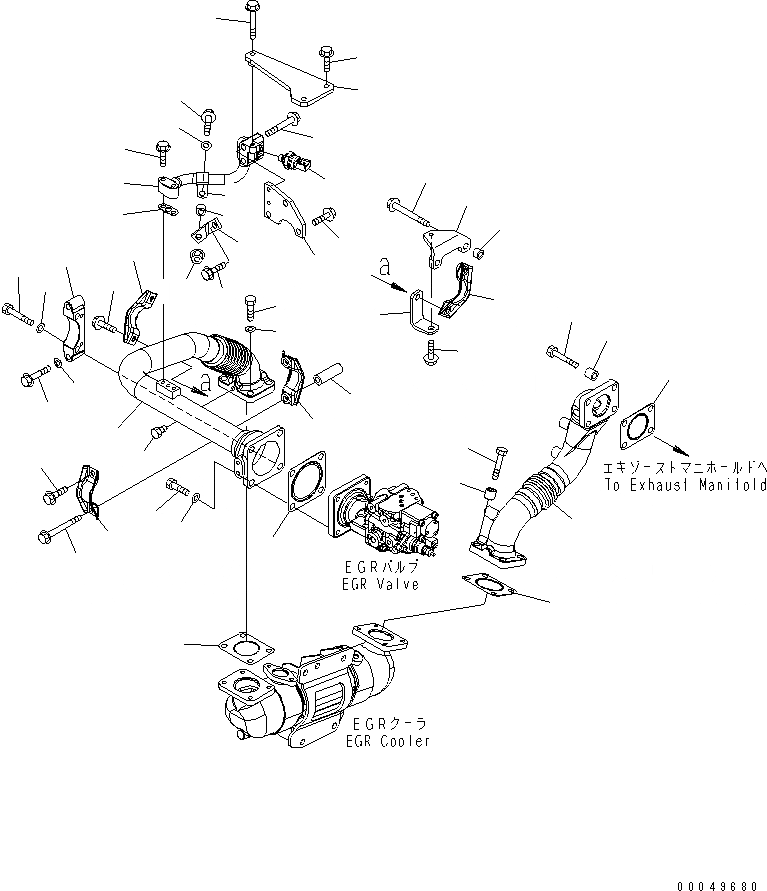 a

a

エキゾーストマニホールドへ
To Exhaust Manifold

EGRバルブ
EGR Valve

EGRクーラ
EGR Cooler

00049680