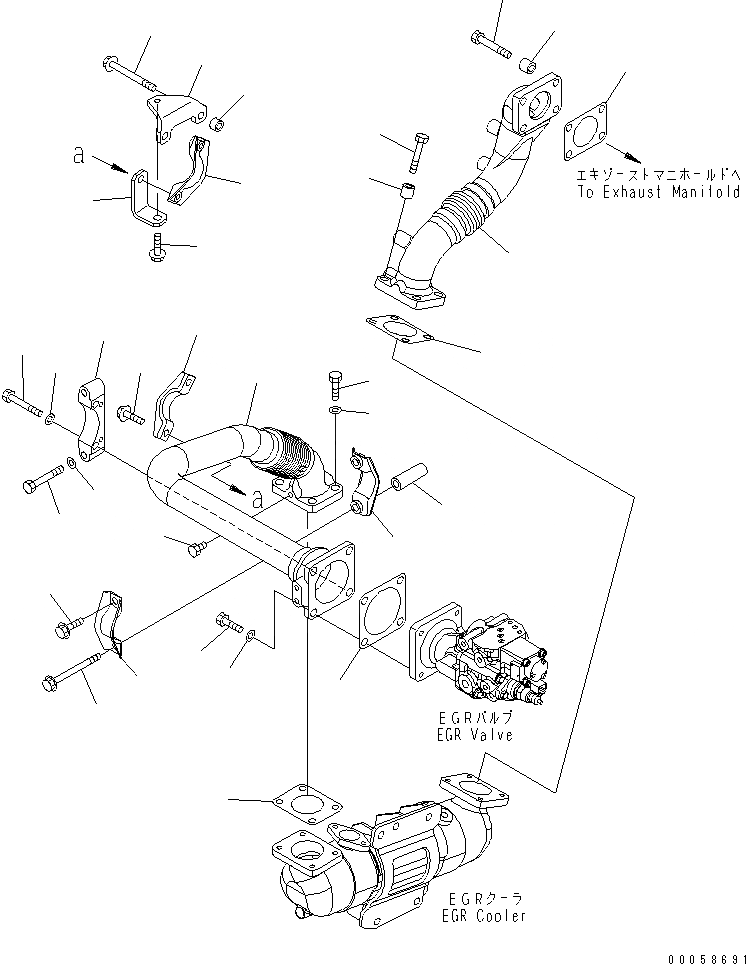 a

エキゾーストマニホールドへ
To Exhaust Manifold

a

EGRバルブ
EGR Valve

EGRクーラ
EGR Cooler

00058691