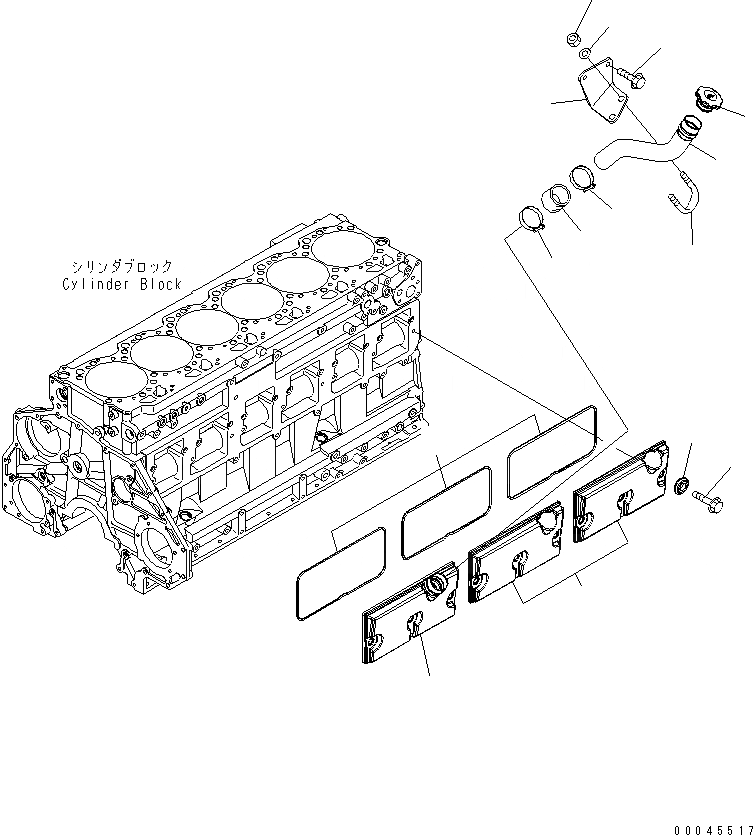 シリンダブロック
Cylinder Block

00045517