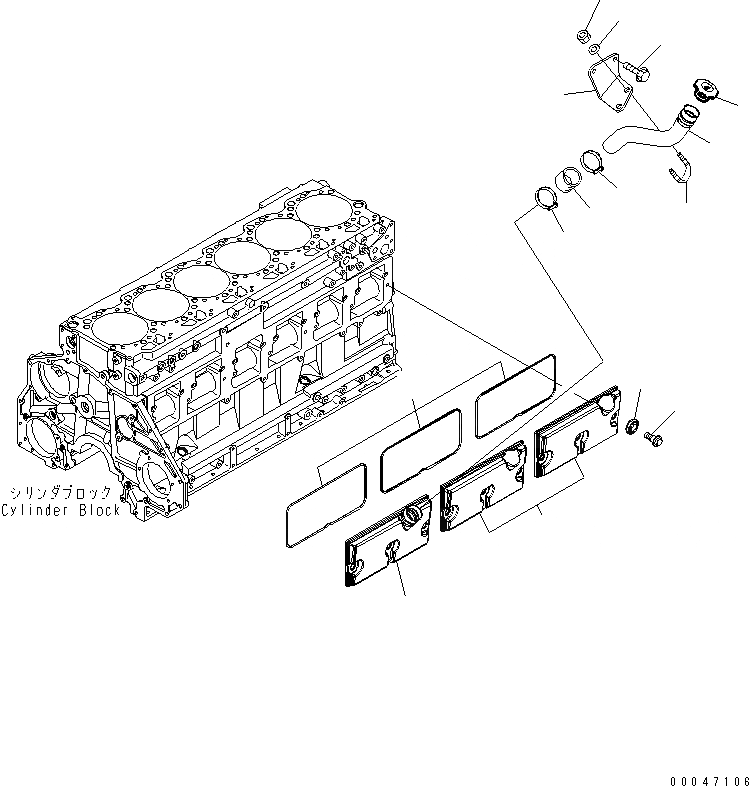 シリンダブロック
Cylinder Block

00047106