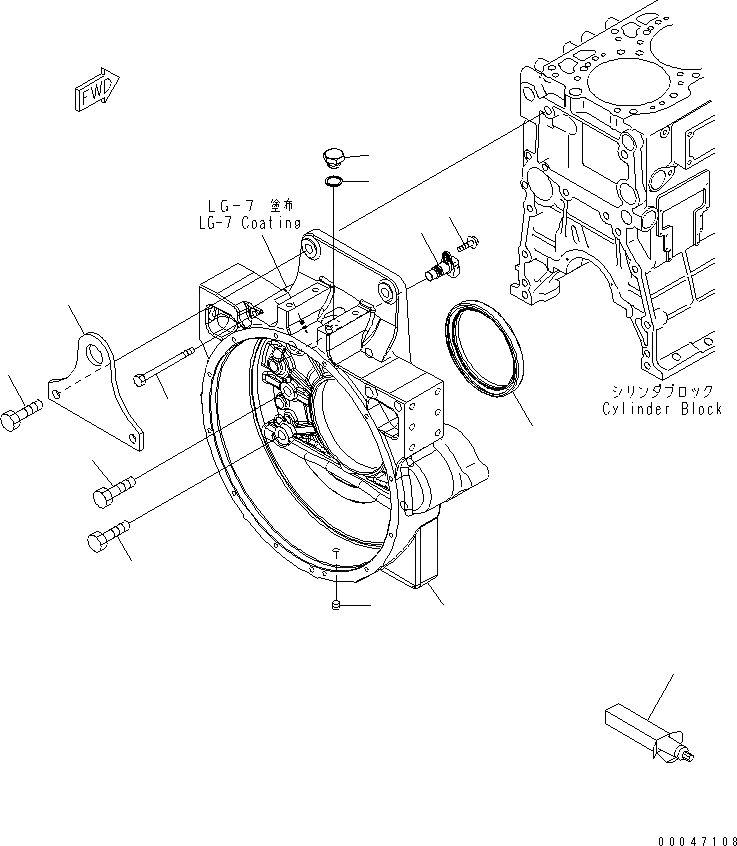 FWD

LG-7 塗布
LG-7 Coating

シリンダブロック
Cylinder Block

00047108