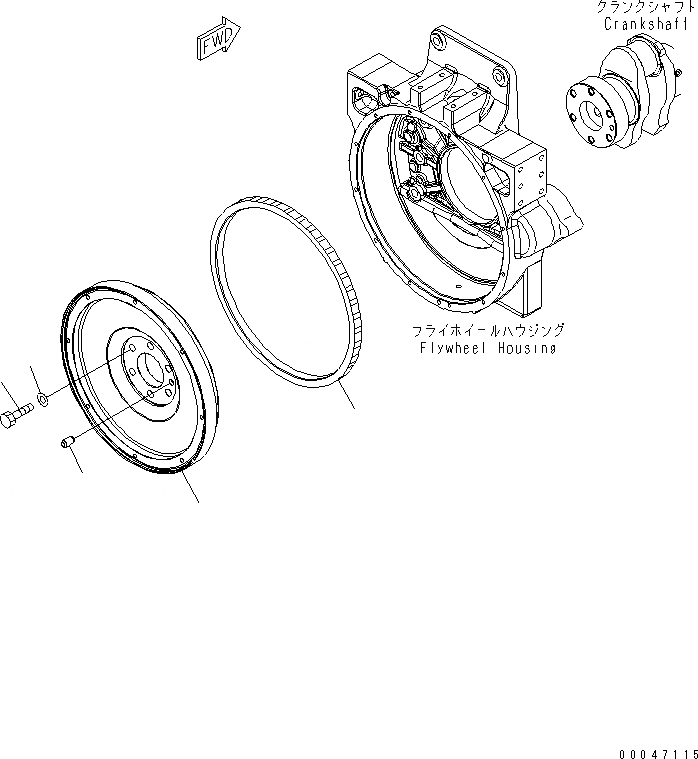 FWD

クランクシャフト
Crankshaft

フライホイールハウジング
Flywheel Housing

00047115