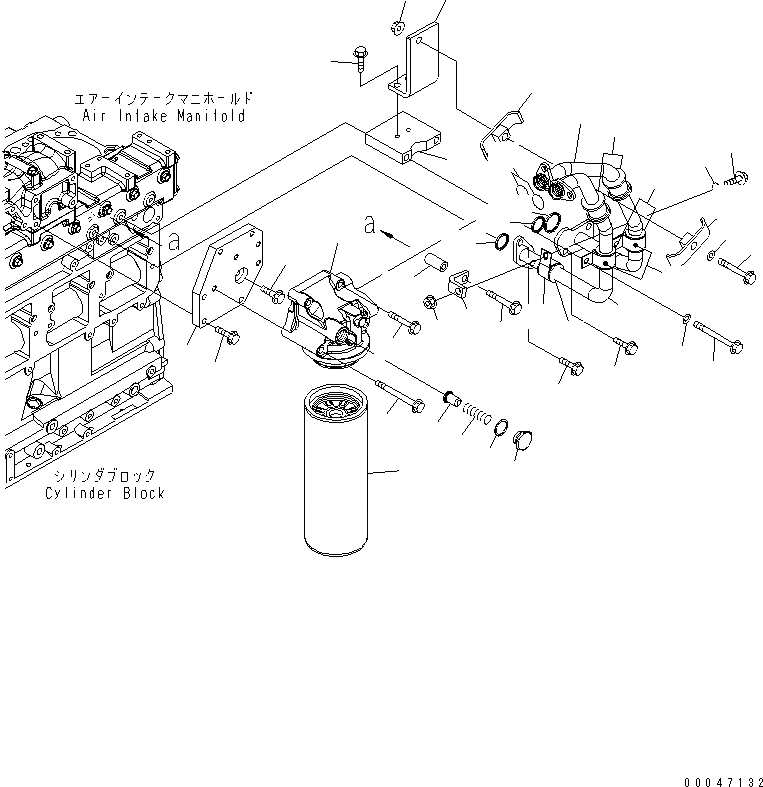 エアーインテークマニホールド
Air Intake Manifold

a

a

シリンダブロック
Cylinder Block

00047132