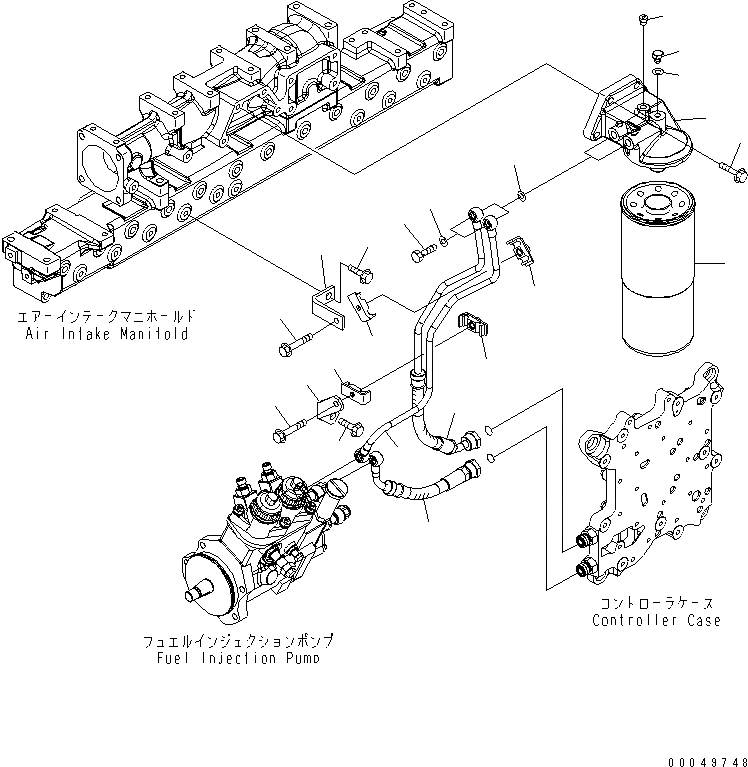 エアーインテークマニホールド
Air Intake Manifold

フュエルインジェクションポンプ
Fuel Injection Pump

コントローラケース
Controller Case

00049748