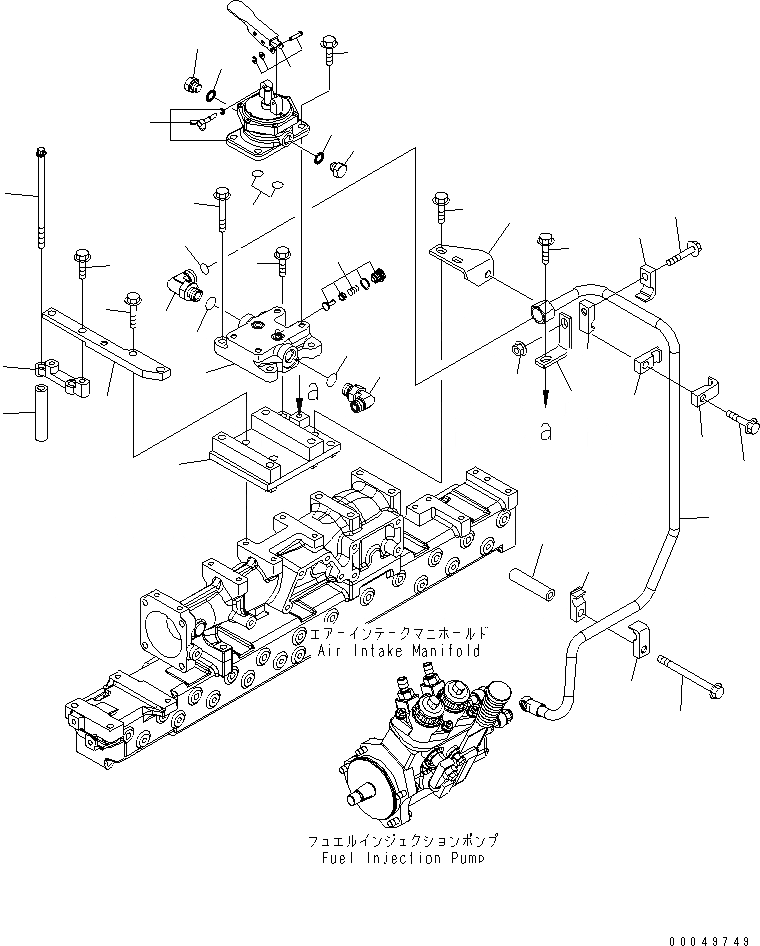 a

a

エアーインテークマニホールド
Air Intake Manifold

フュエルインジェクションポンプ
Fuel Injection Pump

00049749