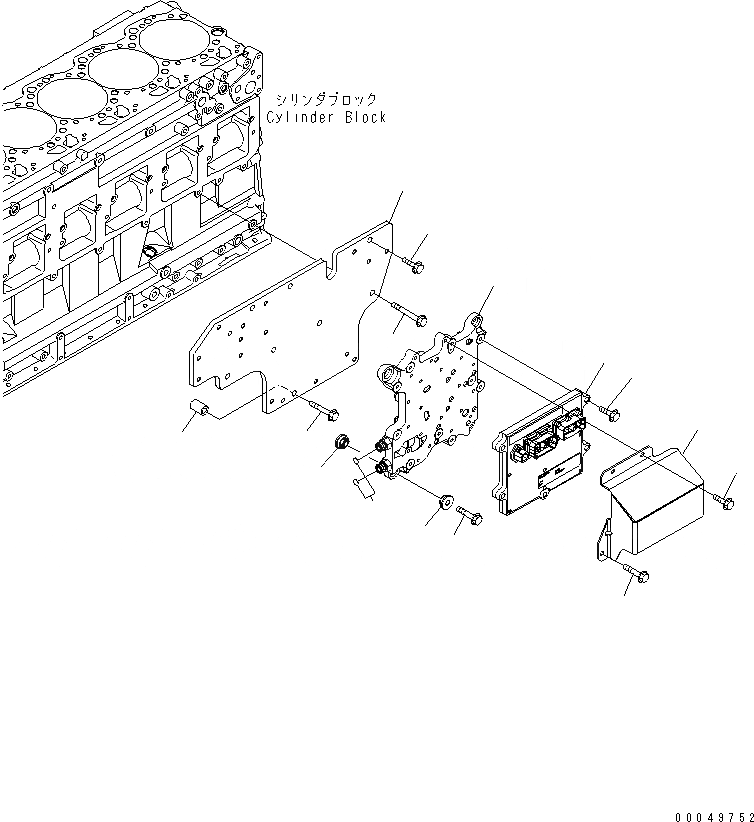 シリンダブロック
Cylinder Block

00049752